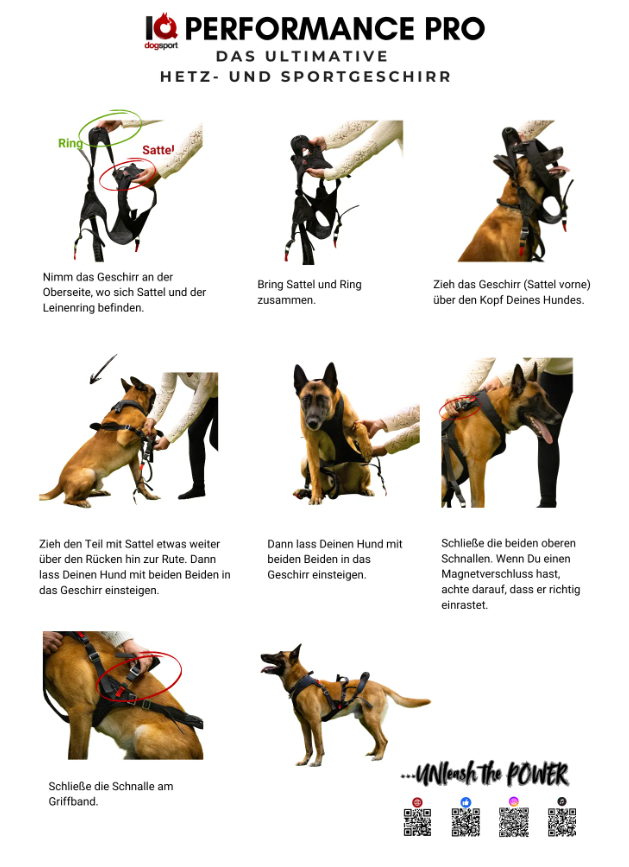 IQ dogsport PERFORMANCE PRO
DAS ULTIMATIVE
HETZ- UND SPORTGESCHIRR

Ring
Sattel

Nimm das Geschirr an der Oberseite, wo sich Sattel und der Leinenring befinden.

Bring Sattel und Ring zusammen.

Zieh das Geschirr (Sattel vorne) über den Kopf Deines Hundes.

Zieh den Teil mit Sattel etwas weiter über den Rücken hin zur Rute. Dann lass Deinen Hund mit beiden Beiden in das Geschirr einsteigen.

Dann lass Deinen Hund mit beiden Beiden in das Geschirr einsteigen.

Schließe die beiden oberen Schnallen. Wenn Du einen Magnetverschluss hast, achte darauf, dass er richtig einrastet.

Schließe die Schnalle am Griffband.

...UNleash the POWER